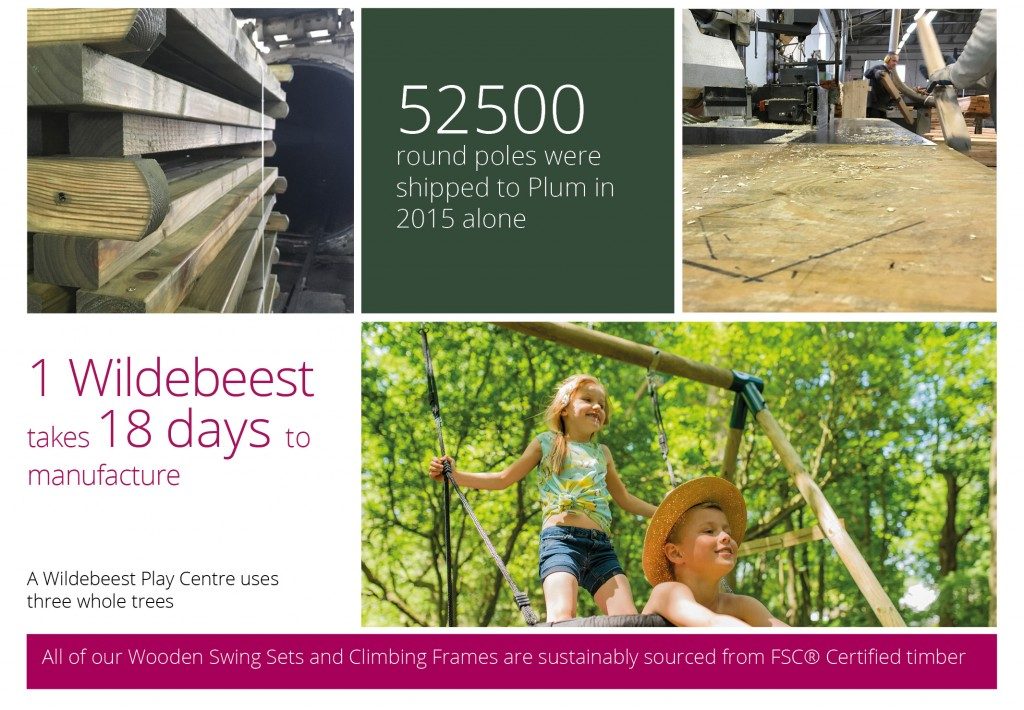 52500
round poles were shipped to Plum in 2015 alone

1 Wildebeest
takes 18 days to manufacture

A Wildebeest Play Centre uses three whole trees

All of our Wooden Swing Sets and Climbing Frames are sustainably sourced from FSC® Certified timber